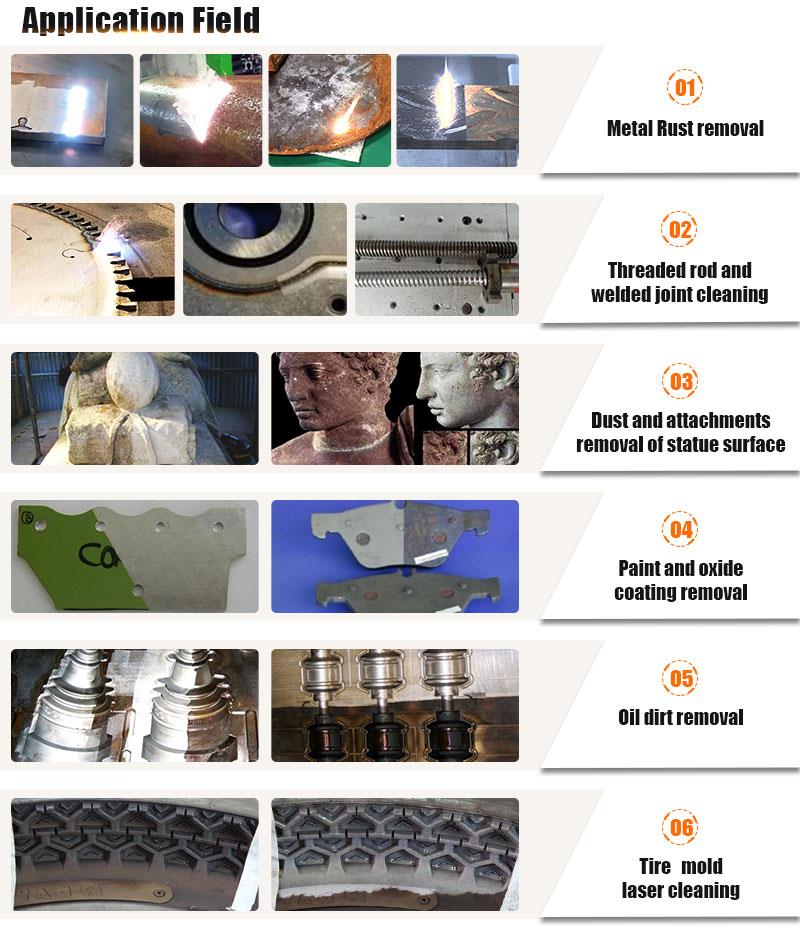 Application Field

01
Metal Rust removal

02
Threaded rod and welded joint cleaning

03
Dust and attachments removal of statue surface

Ca

04
Paint and oxide coating removal

05
Oil dirt removal

06
Tire mold laser cleaning